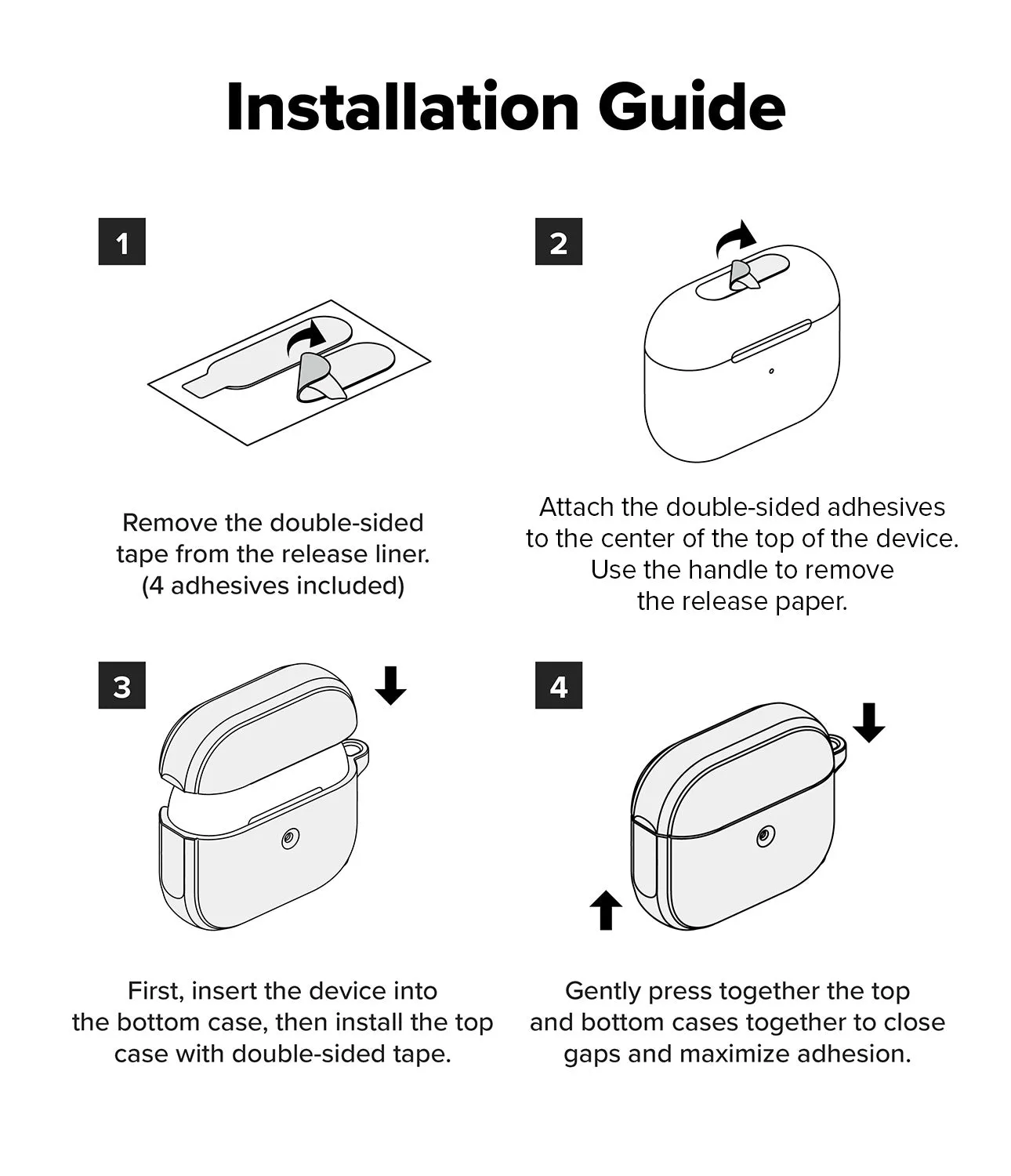 Installation Guide

1

Remove the double-sided tape from the release liner. (4 adhesives included)

2

Attach the double-sided adhesives to the center of the top of the device. Use the handle to remove the release paper.

3

First, insert the device into the bottom case, then install the top case with double-sided tape.

4

Gently press together the top and bottom cases together to close gaps and maximize adhesion.