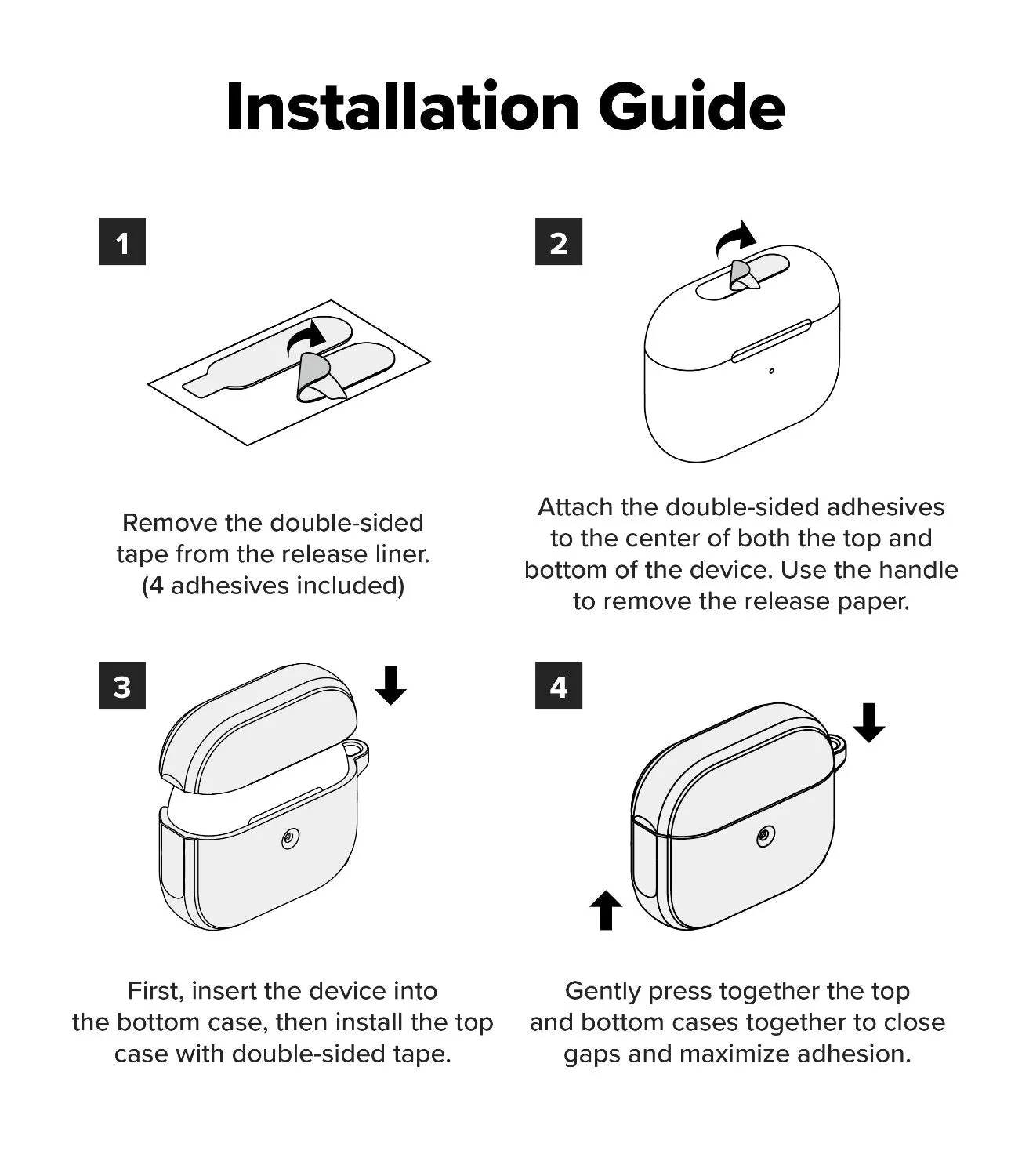 Installation Guide

1

Remove the double-sided tape from the release liner. (4 adhesives included)

2

Attach the double-sided adhesives to the center of both the top and bottom of the device. Use the handle to remove the release paper.

3

First, insert the device into the bottom case, then install the top case with double-sided tape.

4

Gently press together the top and bottom cases together to close gaps and maximize adhesion.