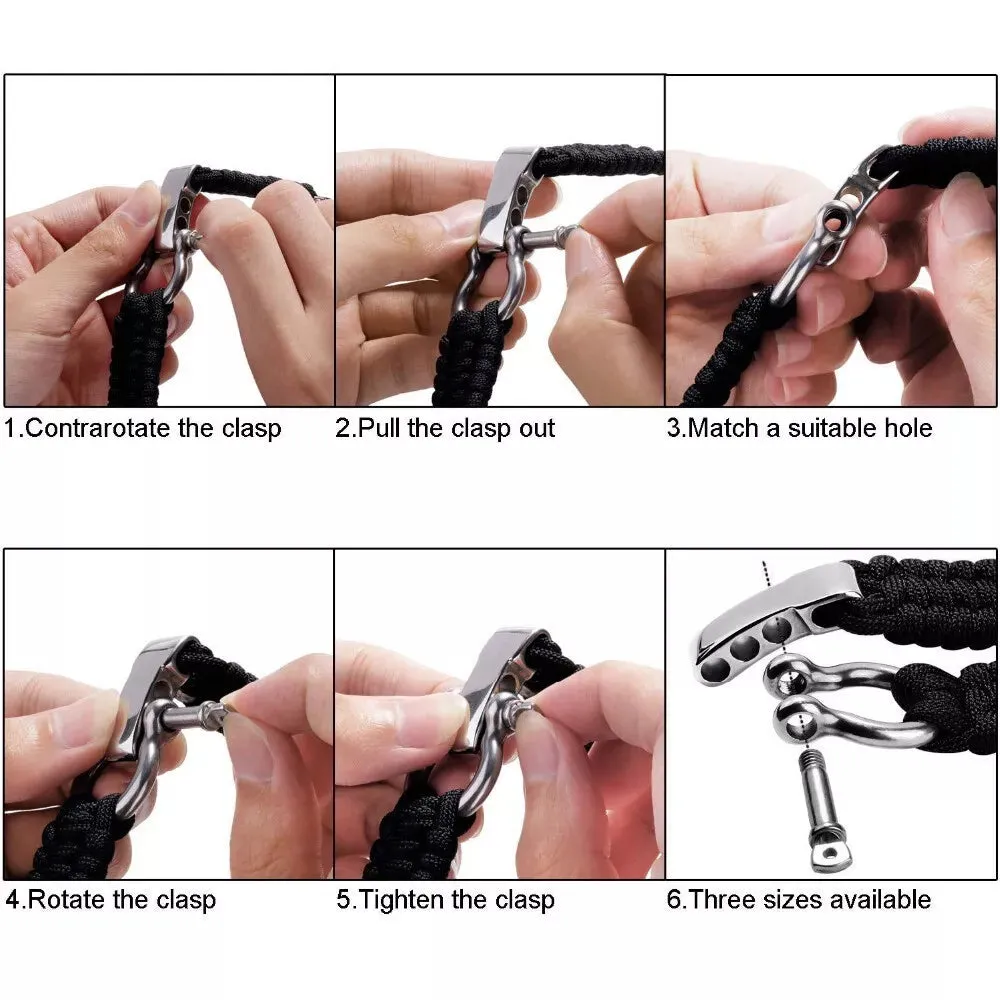 1.Contrarotate the clasp

2.Pull the clasp out

3.Match a suitable hole

4.Rotate the clasp

5.Tighten the clasp

6.Three sizes available