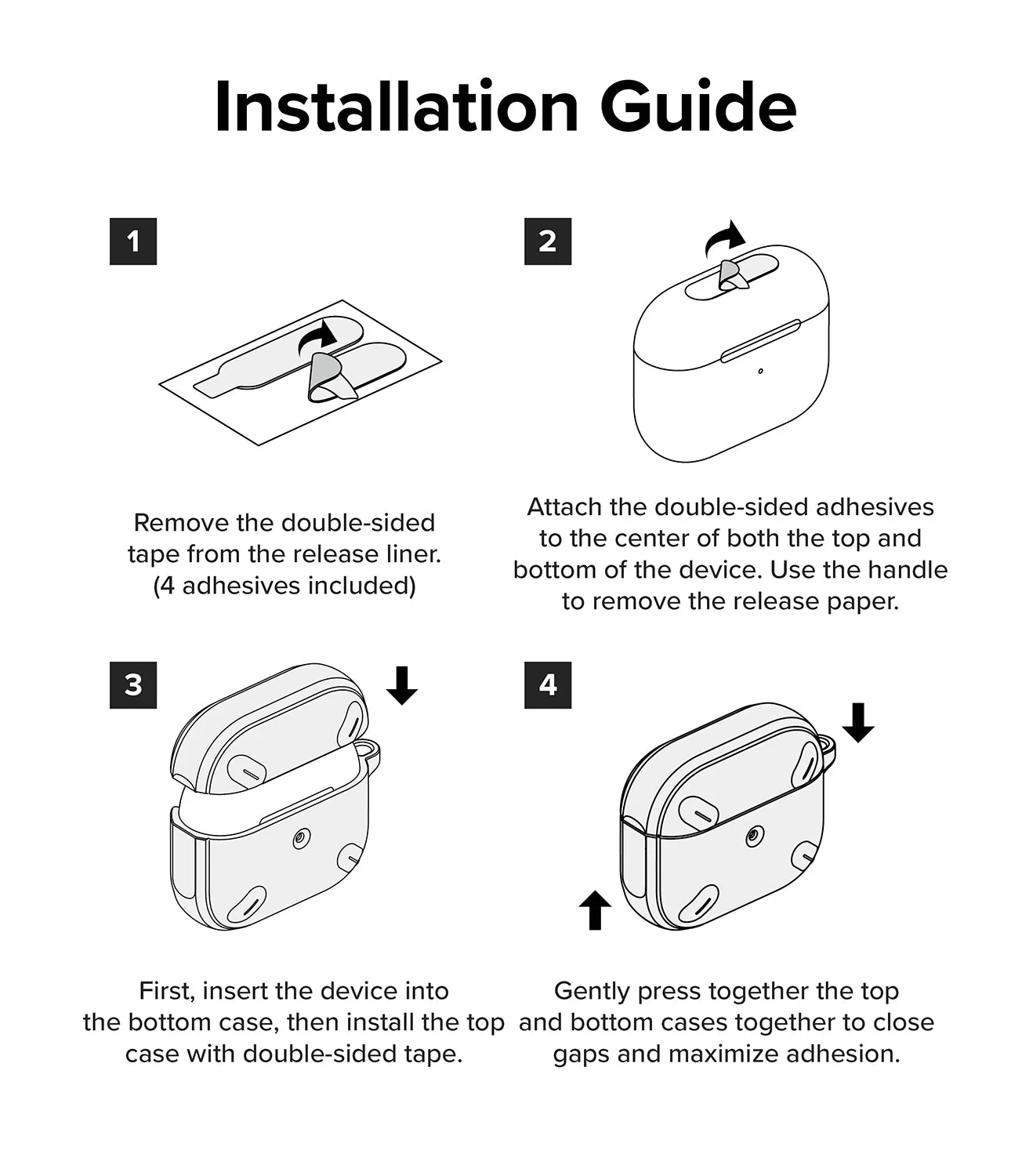 Installation Guide

1

Remove the double-sided tape from the release liner. (4 adhesives included)

2

Attach the double-sided adhesives to the center of both the top and bottom of the device. Use the handle to remove the release paper.

3

First, insert the device into the bottom case, then install the top case with double-sided tape.

4

Gently press together the top and bottom cases together to close gaps and maximize adhesion.