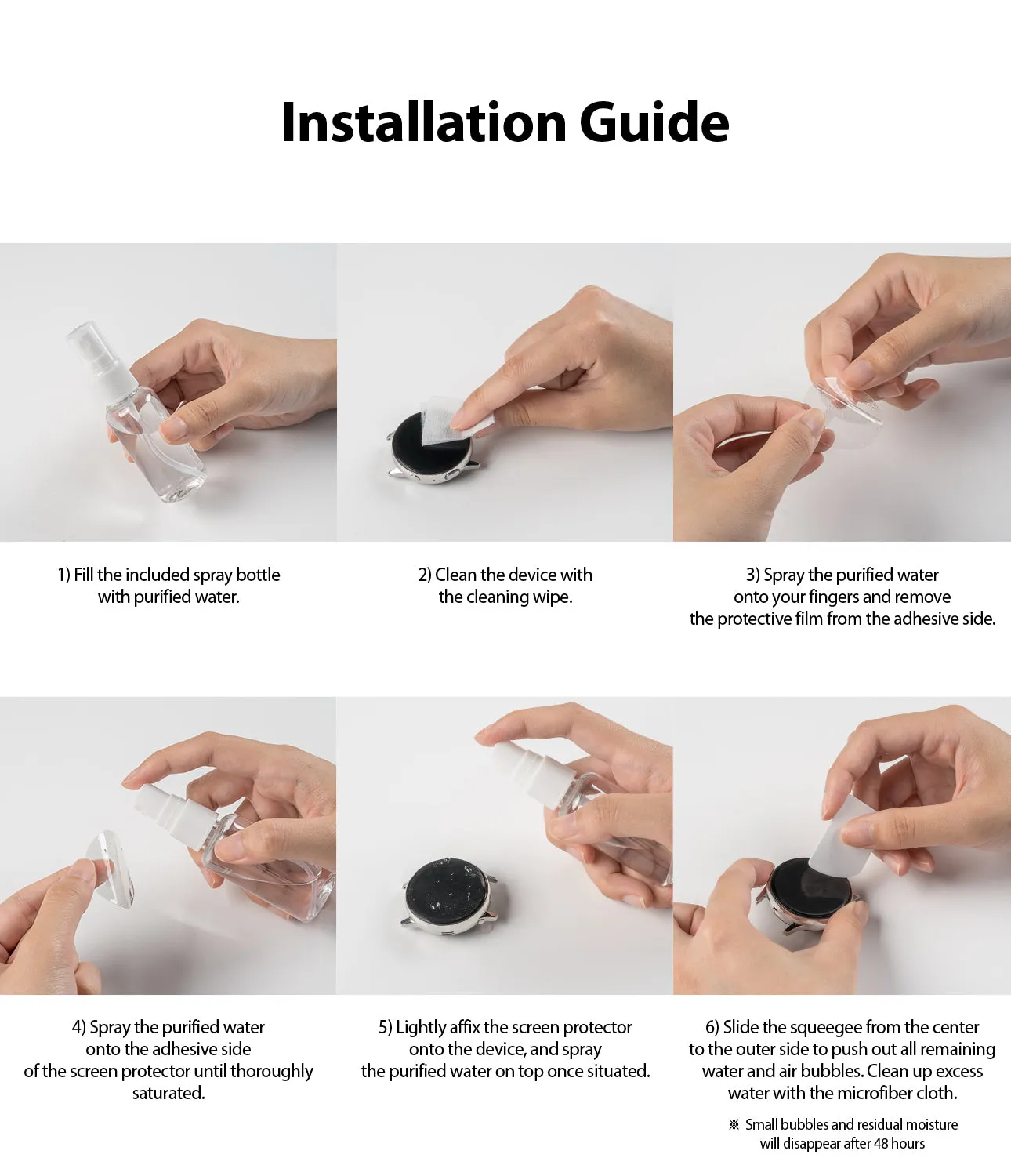 Installation Guide

1) Fill the included spray bottle with purified water.

2) Clean the device with the cleaning wipe.

3) Spray the purified water onto your fingers and remove the protective film from the adhesive side.

4) Spray the purified water onto the adhesive side of the screen protector until thoroughly saturated.

5) Lightly affix the screen protector onto the device, and spray the purified water on top once situated.

6) Slide the squeegee from the center to the outer side to push out all remaining water and air bubbles. Clean up excess water with the microfiber cloth.

※ Small bubbles and residual moisture will disappear after 48 hours