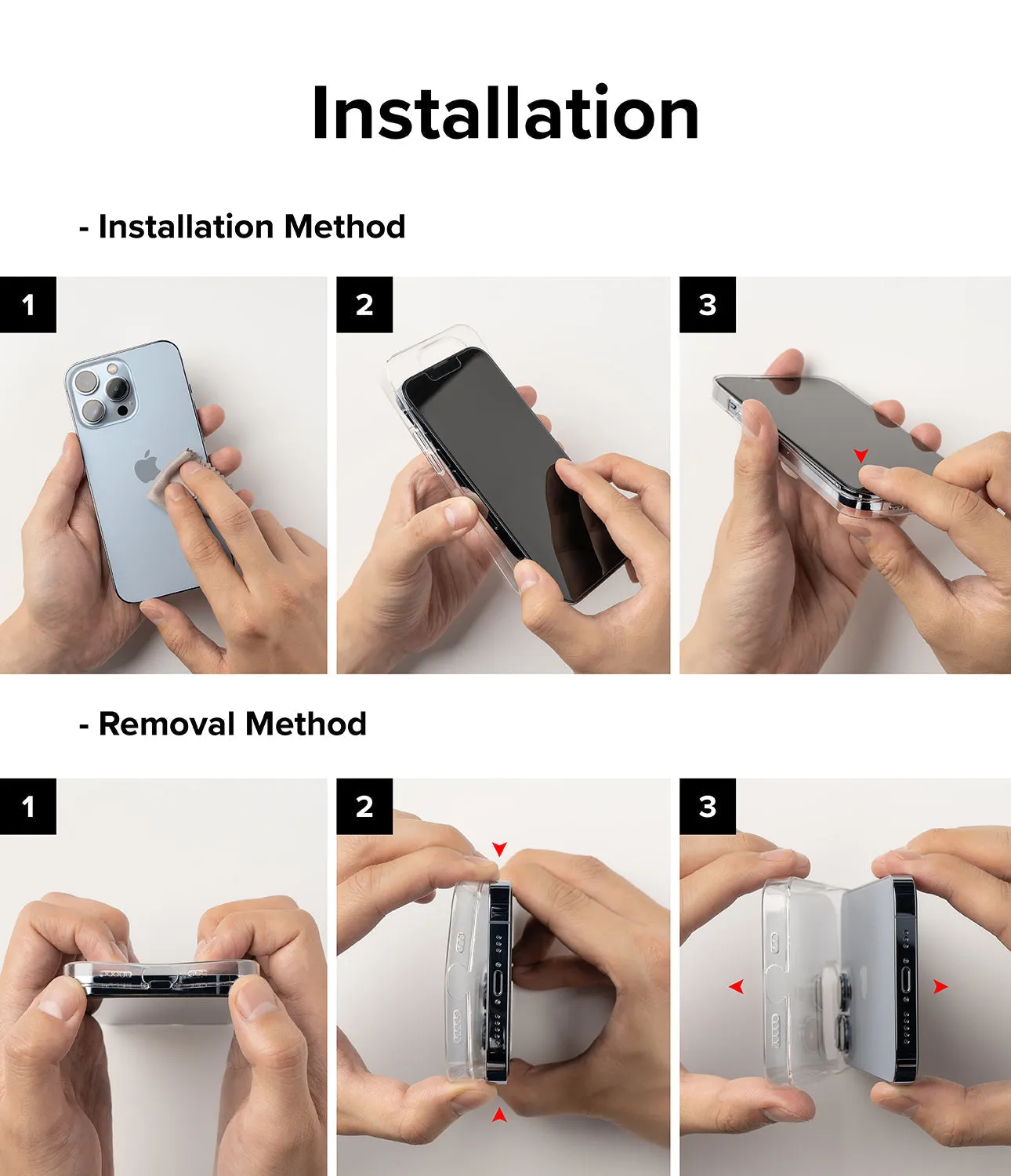 Installation

- Installation Method

1

2

3

- Removal Method

1

2

3